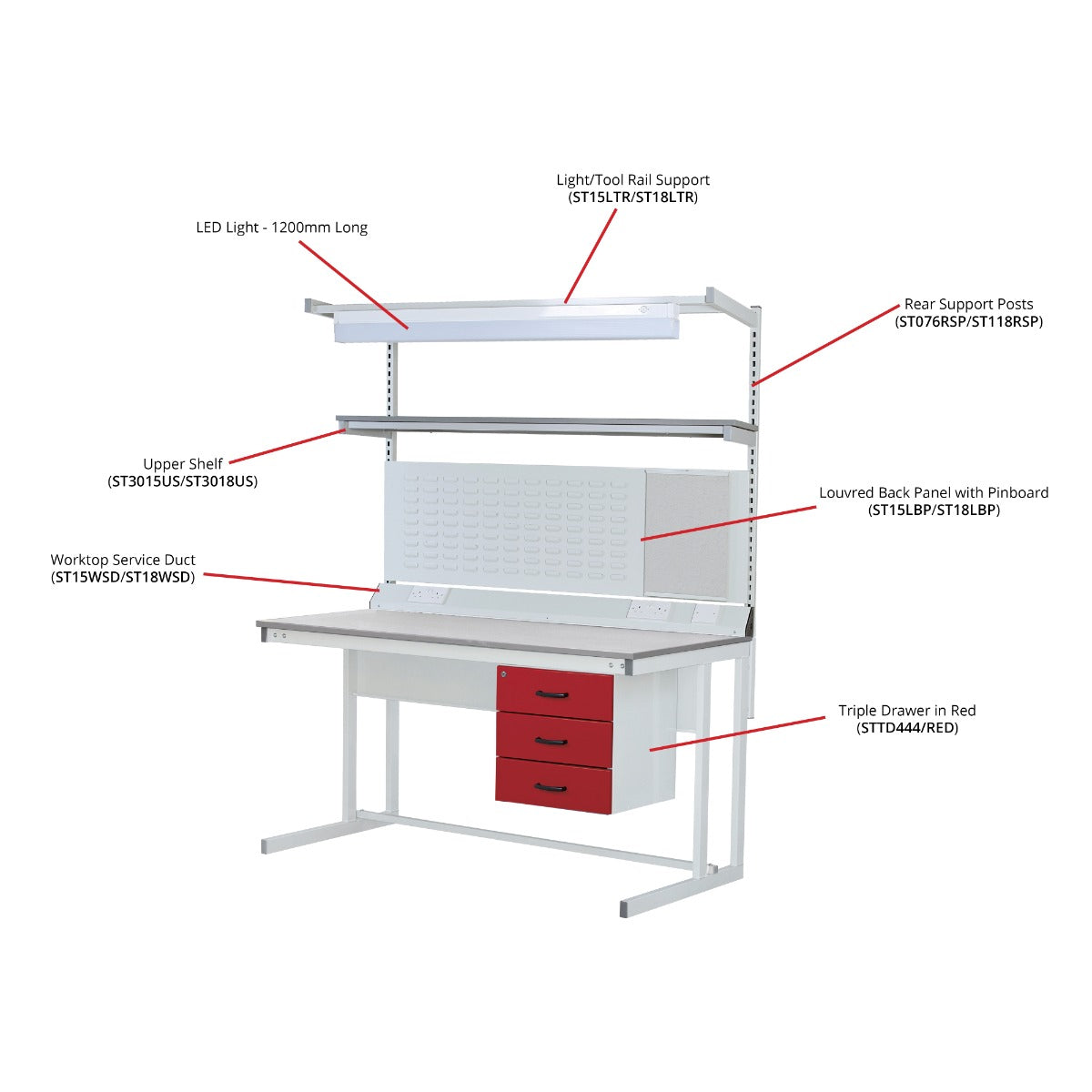 Light/Tool Rail Support
(ST15LTR/ST18LTR)

LED Light - 1200mm Long

Rear Support Posts
(ST076RSP/ST118RSP)

Upper Shelf
(ST3015US/ST3018US)

Louvred Back Panel with Pinboard
(ST15LBP/ST18LBP)

Worktop Service Duct
(ST15WSD/ST18WSD)

Triple Drawer in Red
(STTD444/RED)